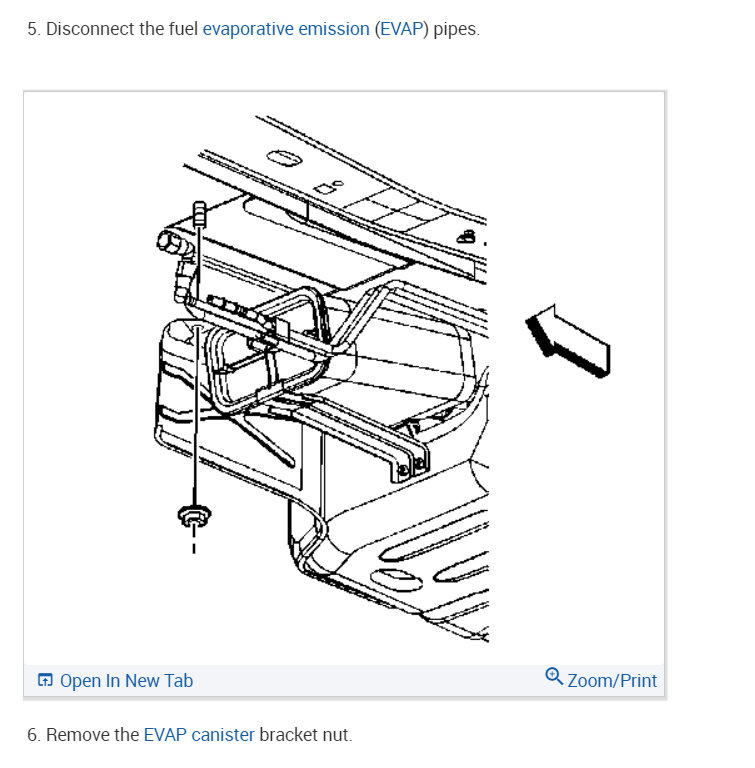 5. Disconnect the fuel evaporative emission (EVAP) pipes.

Open In New Tab

Zoom/Print

6. Remove the EVAP canister bracket nut.