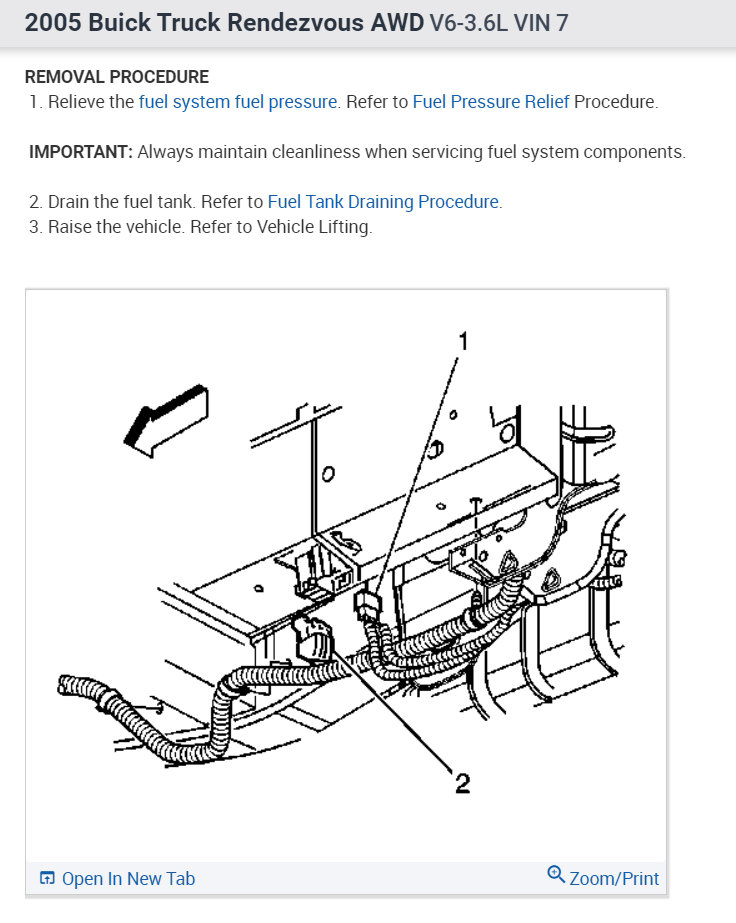 2005 Buick Truck Rendezvous AWD V6-3.6L VIN 7

REMOVAL PROCEDURE
1. Relieve the fuel system fuel pressure. Refer to Fuel Pressure Relief Procedure.

IMPORTANT: Always maintain cleanliness when servicing fuel system components.

2. Drain the fuel tank. Refer to Fuel Tank Draining Procedure.
3. Raise the vehicle. Refer to Vehicle Lifting.

1

2

Open In New Tab

Zoom/Print