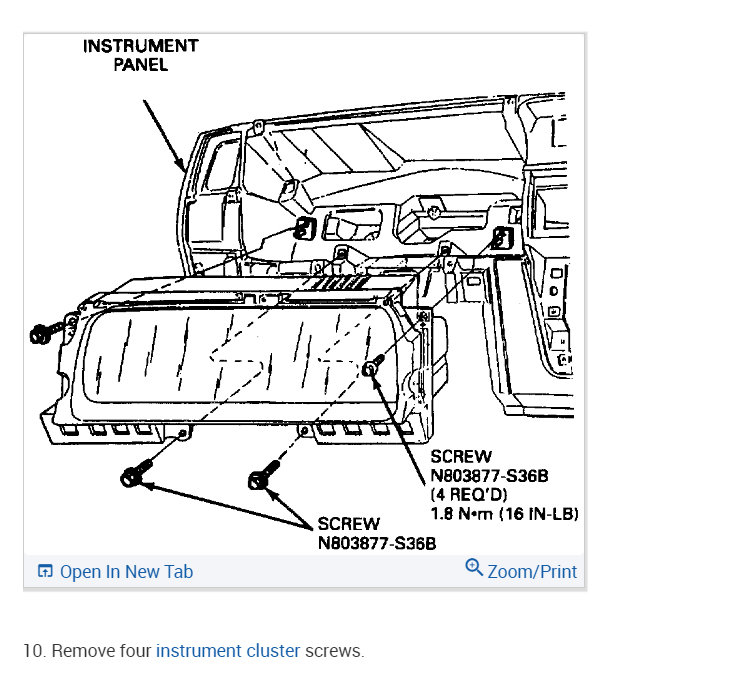 INSTRUMENT PANEL

SCREW
N803877-S36B
(4 REQ'D)
1.8 N•m (16 IN-LB)

SCREW
N803877-S36B

Open In New Tab

Zoom/Print

10. Remove four instrument cluster screws.