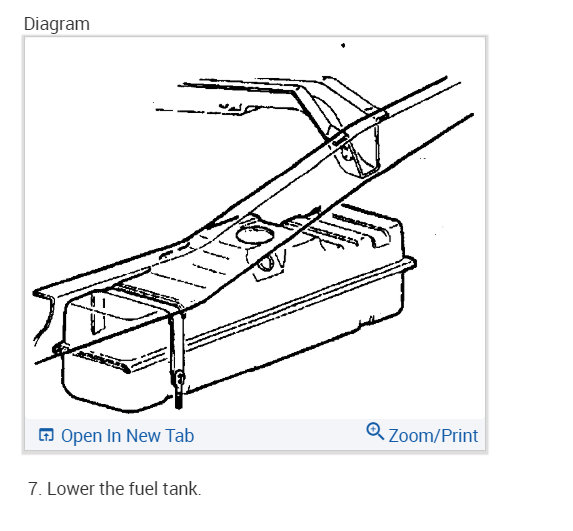 Diagram

Open In New Tab

Zoom/Print

7. Lower the fuel tank.