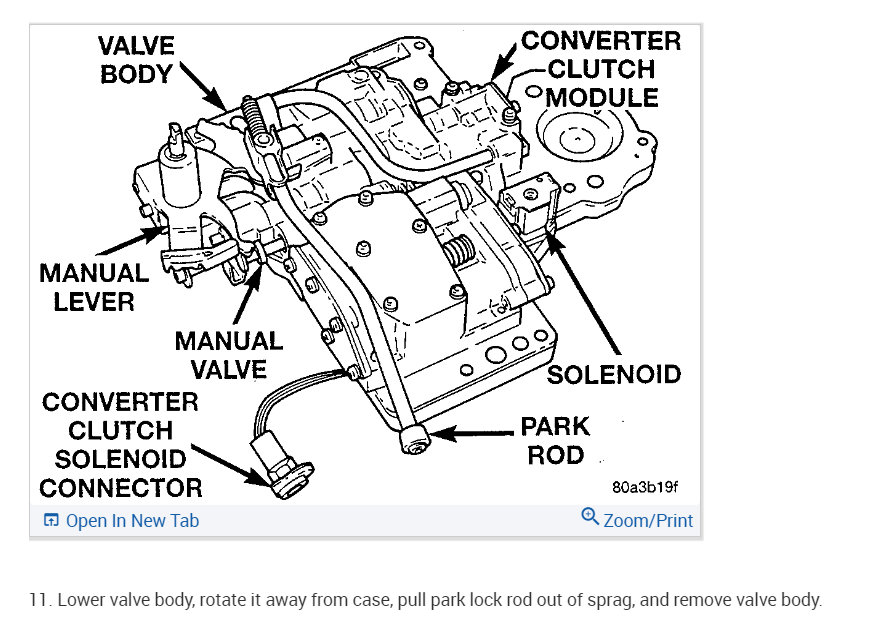 VALVE BODY

CONVERTER CLUTCH MODULE

MANUAL LEVER

MANUAL VALVE

SOLENOID

CONVERTER CLUTCH SOLENOID CONNECTOR

PARK ROD

80a3b19f

Open In New Tab

Zoom/Print

11. Lower valve body, rotate it away from case, pull park lock rod out of sprag, and remove valve body.