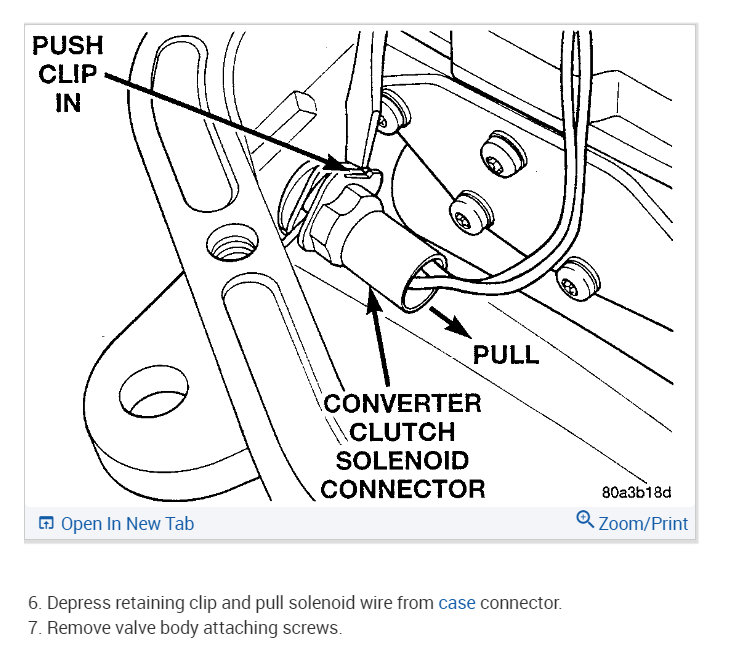 PUSH CLIP IN

PULL

CONVERTER CLUTCH SOLENOID CONNECTOR

80a3b18d

Open In New Tab

Zoom/Print

6. Depress retaining clip and pull solenoid wire from case connector.
7. Remove valve body attaching screws.