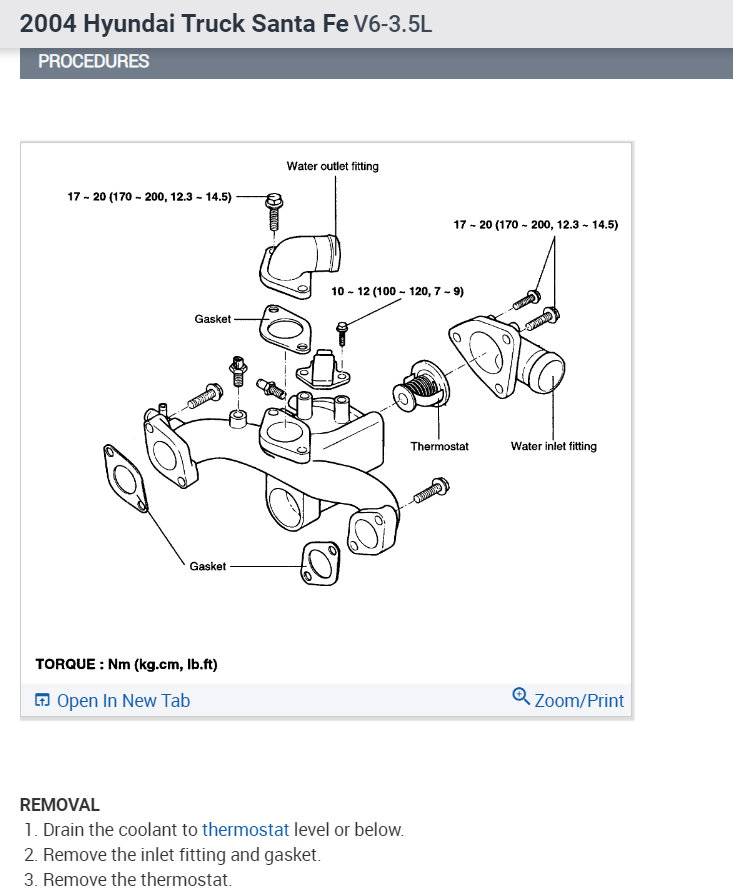 2004 Hyundai Truck Santa Fe V6-3.5L

PROCEDURES

Water outlet fitting

17 ~ 20 (170 ~ 200, 12.3 ~ 14.5)

17 ~ 20 (170 ~ 200, 12.3 ~ 14.5)

10 ~ 12 (100 ~ 120, 7 ~ 9)

Gasket

Thermostat

Water inlet fitting

Gasket

TORQUE : Nm (kg.cm, lb.ft)

Open In New Tab

Zoom/Print

REMOVAL

1. Drain the coolant to thermostat level or below.
2. Remove the inlet fitting and gasket.
3. Remove the thermostat.