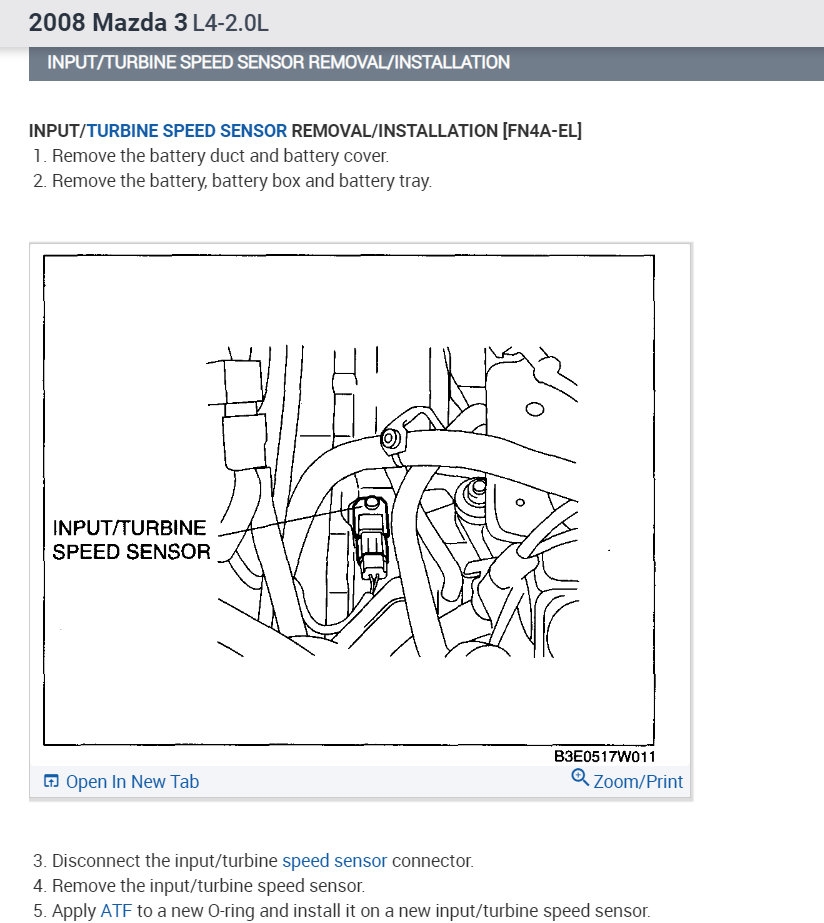 2008 Mazda 3 L4-2.0L

INPUT/TURBINE SPEED SENSOR REMOVAL/INSTALLATION

INPUT/TURBINE SPEED SENSOR REMOVAL/INSTALLATION [FN4A-EL]
1. Remove the battery duct and battery cover.
2. Remove the battery, battery box and battery tray.

INPUT/TURBINE SPEED SENSOR

B3E0517W011

Open In New Tab

Zoom/Print

3. Disconnect the input/turbine speed sensor connector.
4. Remove the input/turbine speed sensor.
5. Apply ATF to a new O-ring and install it on a new input/turbine speed sensor.