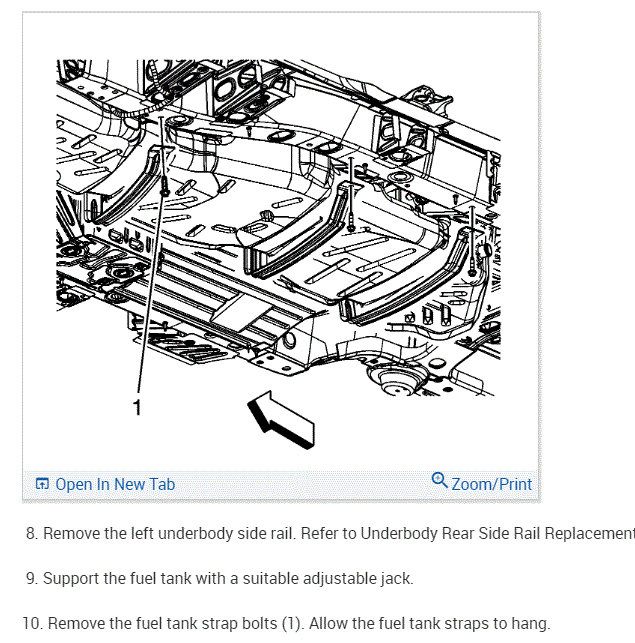 1

Open In New Tab

Zoom/Print

8. Remove the left underbody side rail. Refer to Underbody Rear Side Rail Replacement

9. Support the fuel tank with a suitable adjustable jack.

10. Remove the fuel tank strap bolts (1). Allow the fuel tank straps to hang.