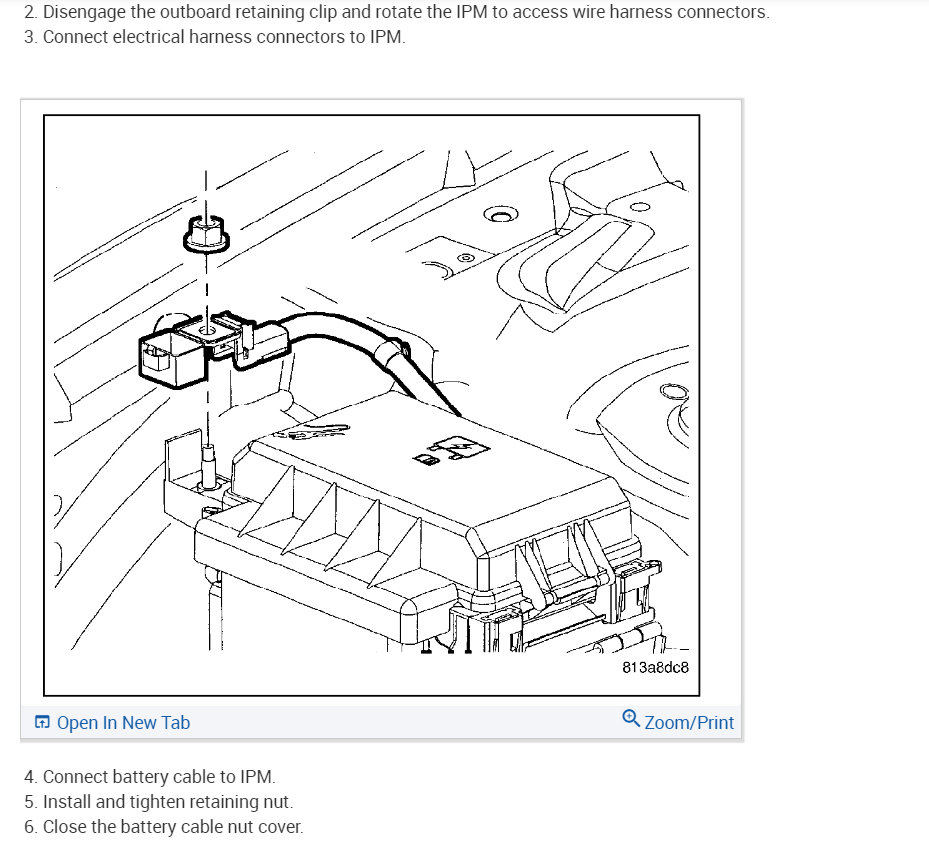 2. Disengage the outboard retaining clip and rotate the IPM to access wire harness connectors.
3. Connect electrical harness connectors to IPM.

813a8dc8

Open In New Tab

Zoom/Print

4. Connect battery cable to IPM.
5. Install and tighten retaining nut.
6. Close the battery cable nut cover.