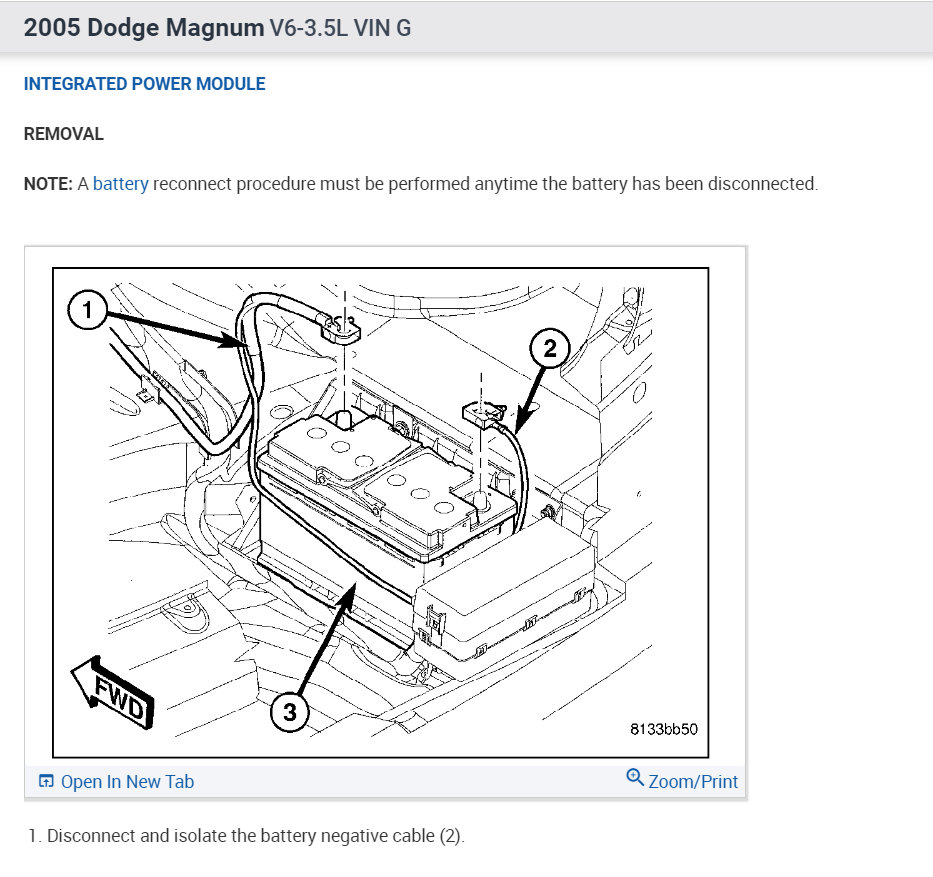 2005 Dodge Magnum V6-3.5L VIN G

INTEGRATED POWER MODULE

REMOVAL

NOTE: A battery reconnect procedure must be performed anytime the battery has been disconnected.

1

2

3

FWD

8133bb50

Open In New Tab

Zoom/Print

1. Disconnect and isolate the battery negative cable (2).