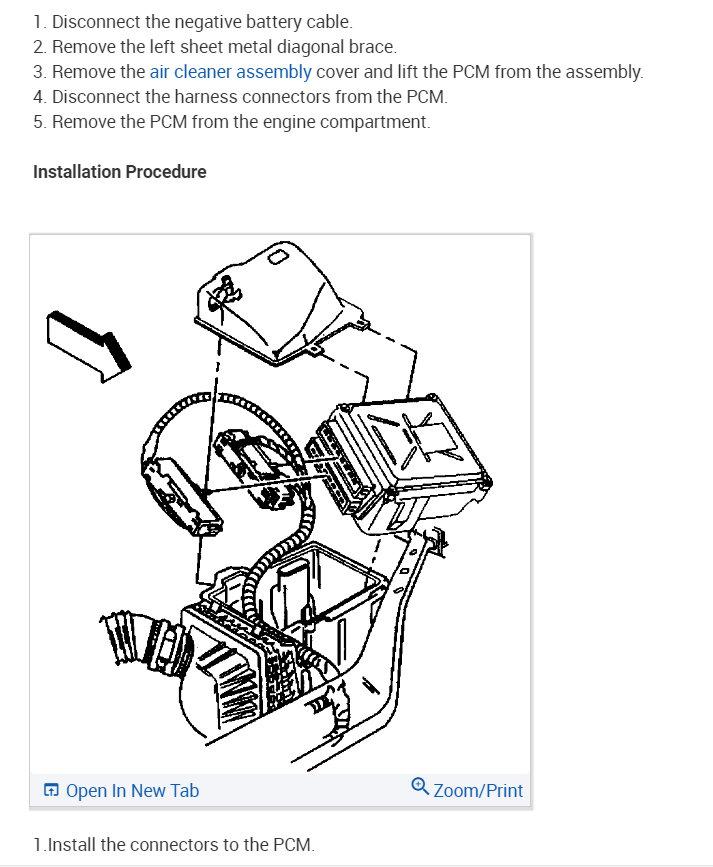 1. Disconnect the negative battery cable.
2. Remove the left sheet metal diagonal brace.
3. Remove the air cleaner assembly cover and lift the PCM from the assembly.
4. Disconnect the harness connectors from the PCM.
5. Remove the PCM from the engine compartment.

Installation Procedure

Open In New Tab

Zoom/Print

1.Install the connectors to the PCM.