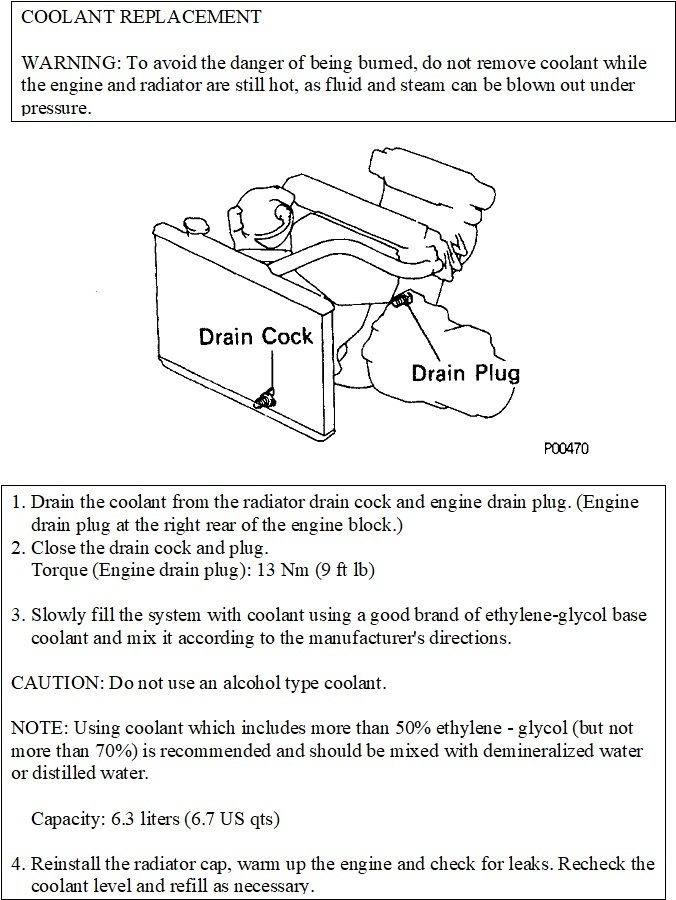 COOLANT REPLACEMENT

WARNING: To avoid the danger of being burned, do not remove coolant while the engine and radiator are still hot, as fluid and steam can be blown out under pressure.

Drain Cock

Drain Plug

P00470

1. Drain the coolant from the radiator drain cock and engine drain plug. (Engine drain plug at the right rear of the engine block.)
2. Close the drain cock and plug.
Torque (Engine drain plug): 13 Nm (9 ft lb)

3. Slowly fill the system with coolant using a good brand of ethylene-glycol base coolant and mix it according to the manufacturer's directions.

CAUTION: Do not use an alcohol type coolant.

NOTE: Using coolant which includes more than 50% ethylene - glycol (but not more than 70%) is recommended and should be mixed with demineralized water or distilled water.

Capacity: 6.3 liters (6.7 US qts)

4. Reinstall the radiator cap, warm up the engine and check for leaks. Recheck the coolant level and refill as necessary.