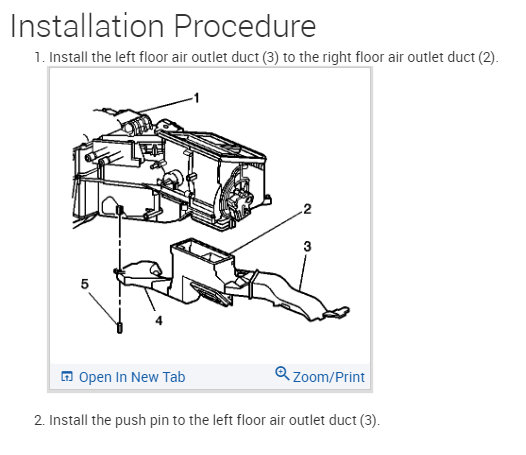 Installation Procedure

1. Install the left floor air outlet duct (3) to the right floor air outlet duct (2).

1
2
3
5
4

Open In New Tab
Zoom/Print

2. Install the push pin to the left floor air outlet duct (3).