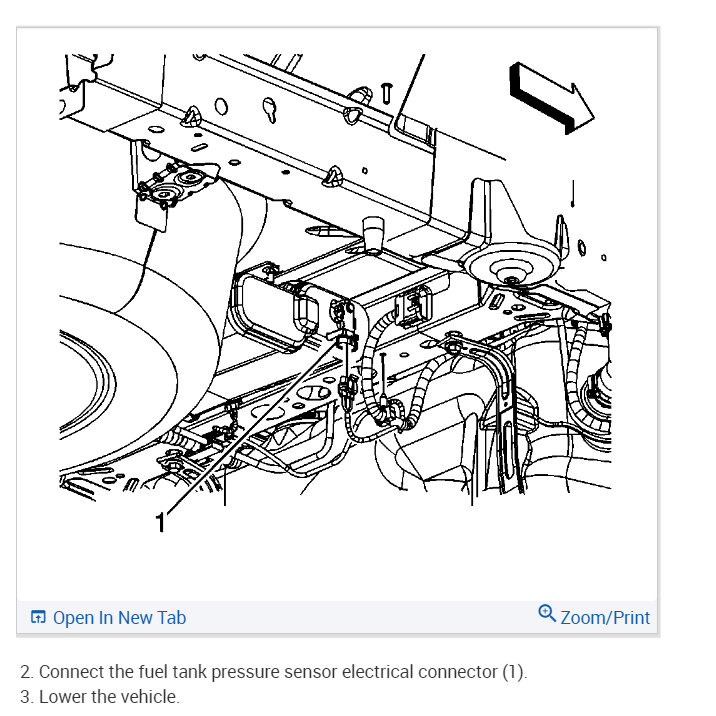 1

Open In New Tab

Zoom/Print

2. Connect the fuel tank pressure sensor electrical connector (1).
3. Lower the vehicle.