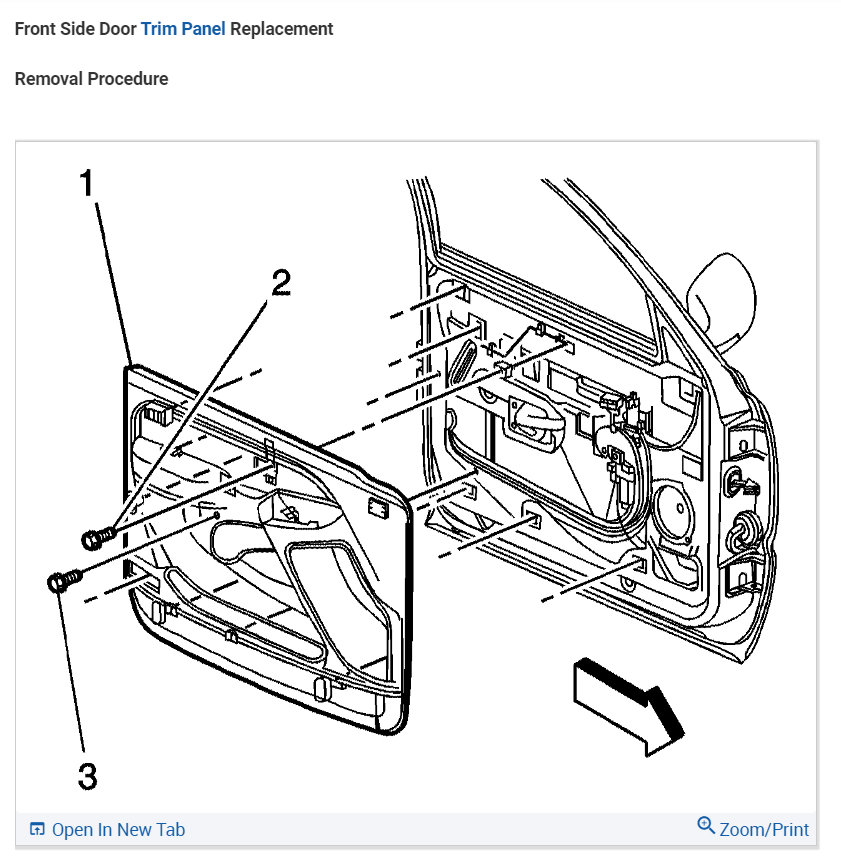 Front Side Door Trim Panel Replacement

Removal Procedure

1

2

3

Open In New Tab

Zoom/Print