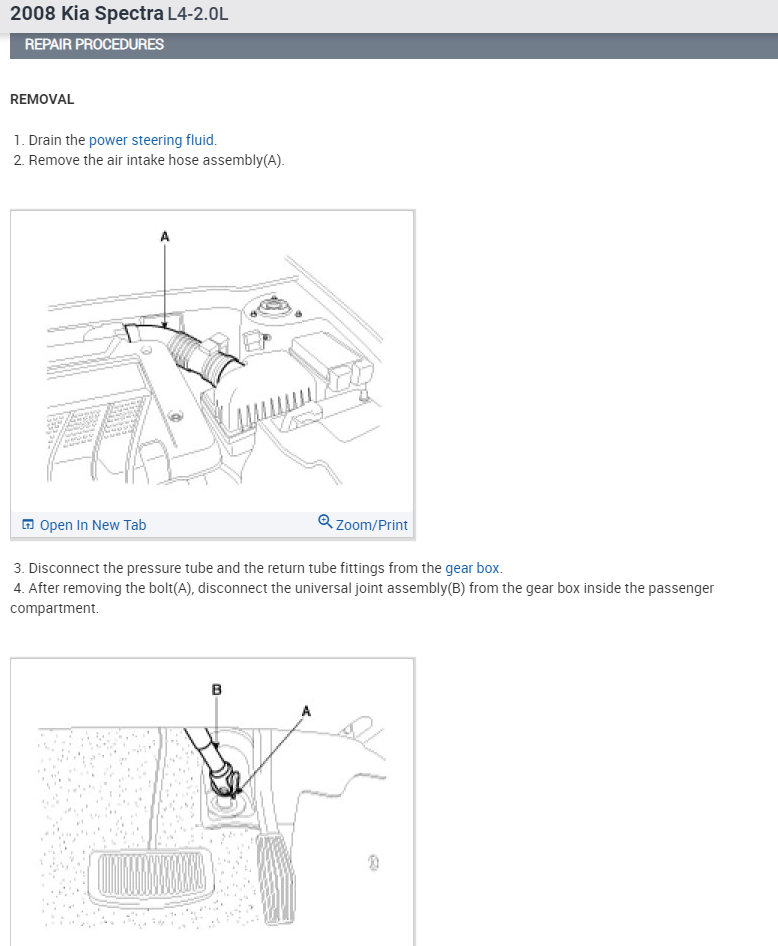 2008 Kia Spectra L4-2.0L

REPAIR PROCEDURES

REMOVAL

1. Drain the power steering fluid.
2. Remove the air intake hose assembly(A).

A

Open In New Tab

Zoom/Print

3. Disconnect the pressure tube and the return tube fittings from the gear box.
4. After removing the bolt(A), disconnect the universal joint assembly(B) from the gear box inside the passenger compartment.

B

A