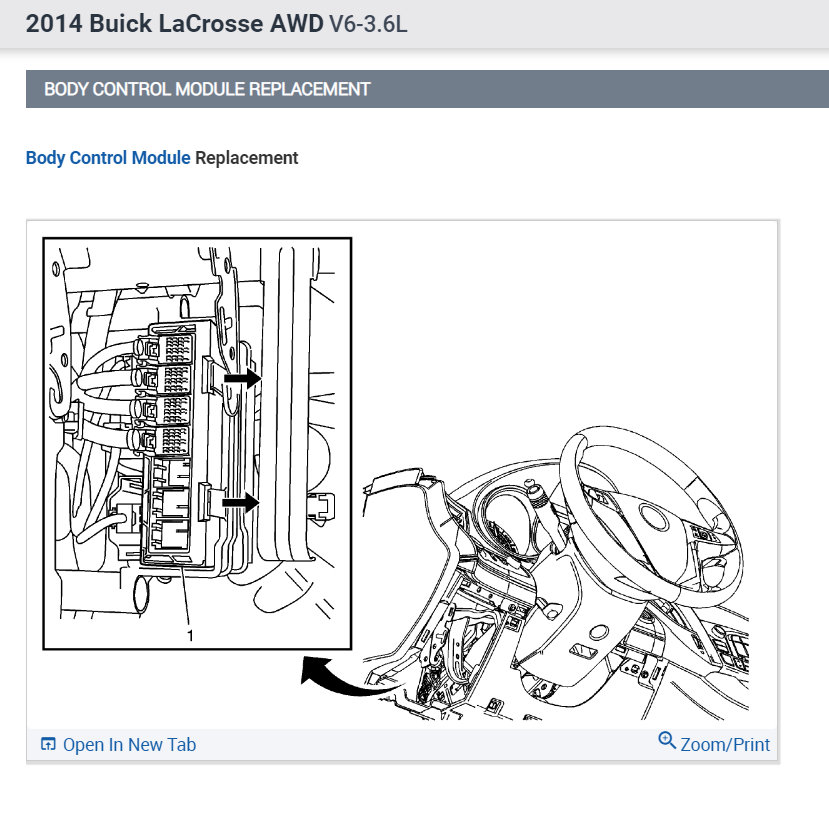 2014 Buick LaCrosse AWD V6-3.6L

BODY CONTROL MODULE REPLACEMENT

Body Control Module Replacement

1

Open In New Tab

Zoom/Print