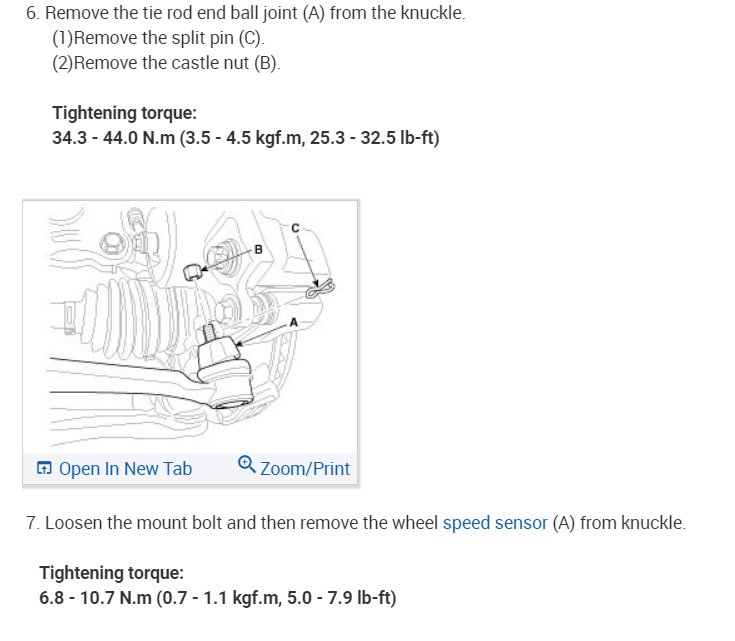 6. Remove the tie rod end ball joint (A) from the knuckle.
(1)Remove the split pin (C).
(2)Remove the castle nut (B).

Tightening torque:
34.3 - 44.0 N.m (3.5 - 4.5 kgf.m, 25.3 - 32.5 lb-ft)

C
B
A

Open In New Tab Zoom/Print

7. Loosen the mount bolt and then remove the wheel speed sensor (A) from knuckle.

Tightening torque:
6.8 - 10.7 N.m (0.7 - 1.1 kgf.m, 5.0 - 7.9 lb-ft)