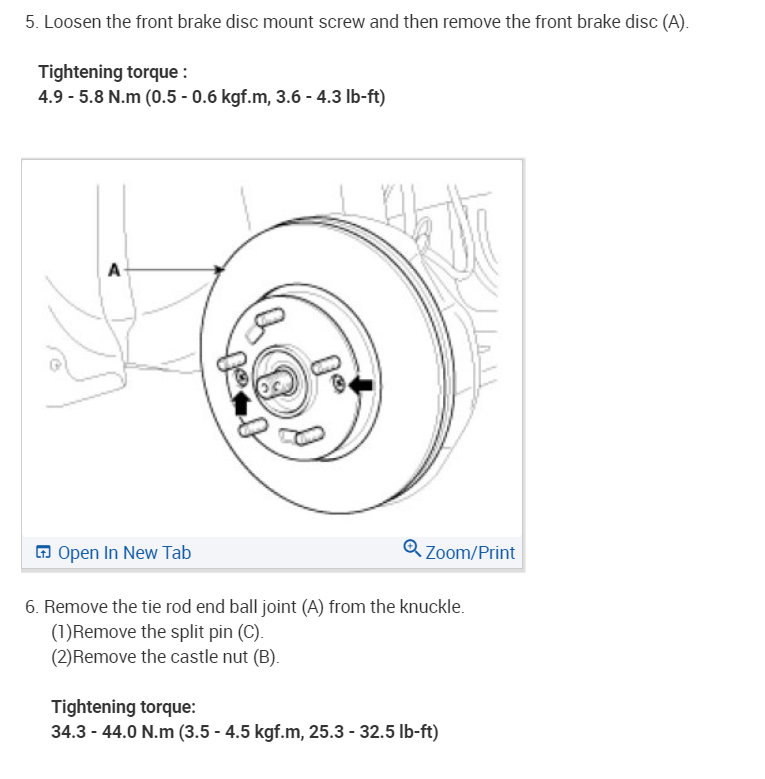 5. Loosen the front brake disc mount screw and then remove the front brake disc (A).

Tightening torque :
4.9 - 5.8 N.m (0.5 - 0.6 kgf.m, 3.6 - 4.3 lb-ft)

A

Open In New Tab

Zoom/Print

6. Remove the tie rod end ball joint (A) from the knuckle.
(1)Remove the split pin (C).
(2)Remove the castle nut (B).

Tightening torque:
34.3 - 44.0 N.m (3.5 - 4.5 kgf.m, 25.3 - 32.5 lb-ft)