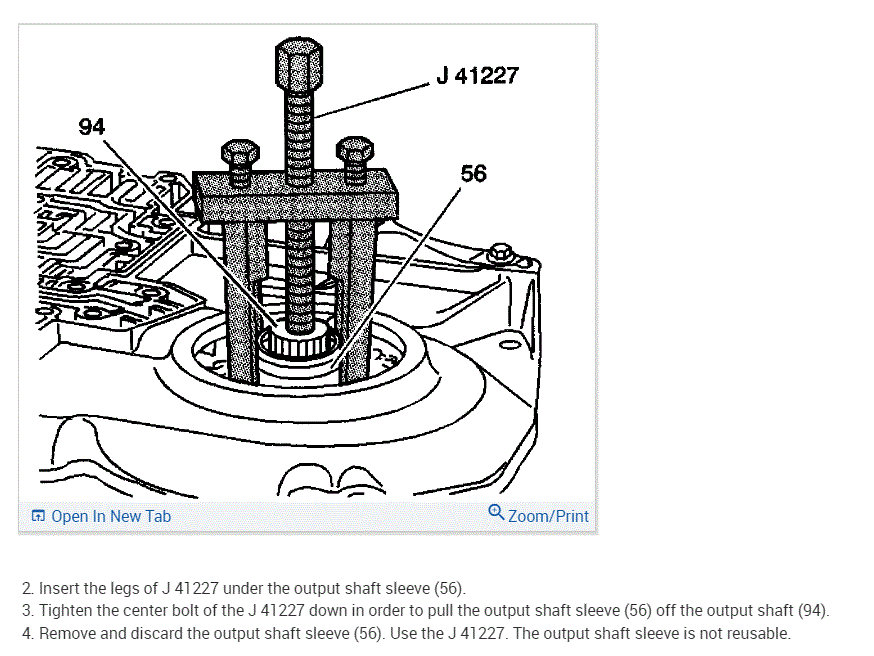 J 41227
94
56

Open In New Tab
Zoom/Print

2. Insert the legs of J 41227 under the output shaft sleeve (56).
3. Tighten the center bolt of the J 41227 down in order to pull the output shaft sleeve (56) off the output shaft (94).
4. Remove and discard the output shaft sleeve (56). Use the J 41227. The output shaft sleeve is not reusable.