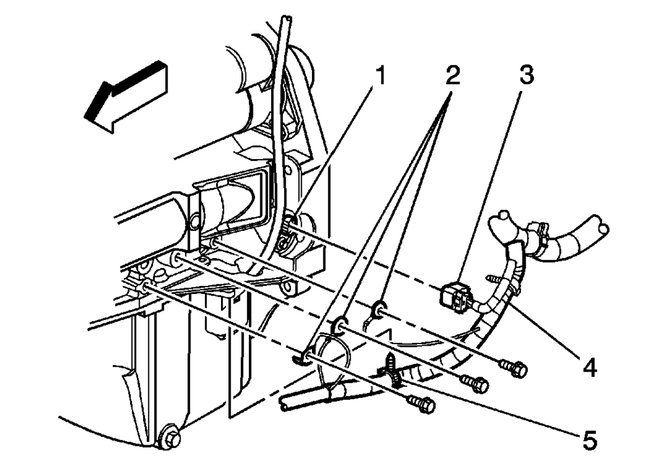 1
2
3
4
5