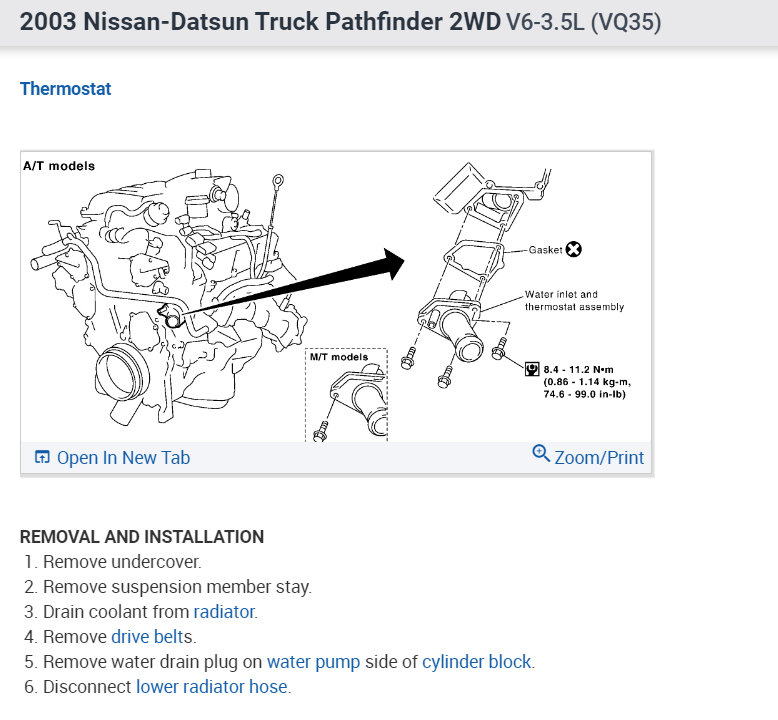 2003 Nissan-Datsun Truck Pathfinder 2WD V6-3.5L (VQ35)

Thermostat

A/T models

Gasket

Water inlet and thermostat assembly

M/T models

8.4 - 11.2 N•m (0.86 - 1.14 kg-m, 74.6 - 99.0 in-lb)

Open In New Tab

Zoom/Print

REMOVAL AND INSTALLATION

1. Remove undercover.
2. Remove suspension member stay.
3. Drain coolant from radiator.
4. Remove drive belts.
5. Remove water drain plug on water pump side of cylinder block.
6. Disconnect lower radiator hose.