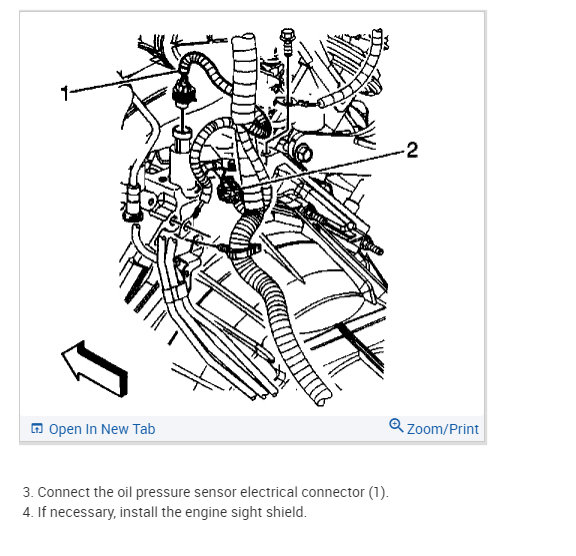 1

2

Open In New Tab

Zoom/Print

3. Connect the oil pressure sensor electrical connector (1).
4. If necessary, install the engine sight shield.