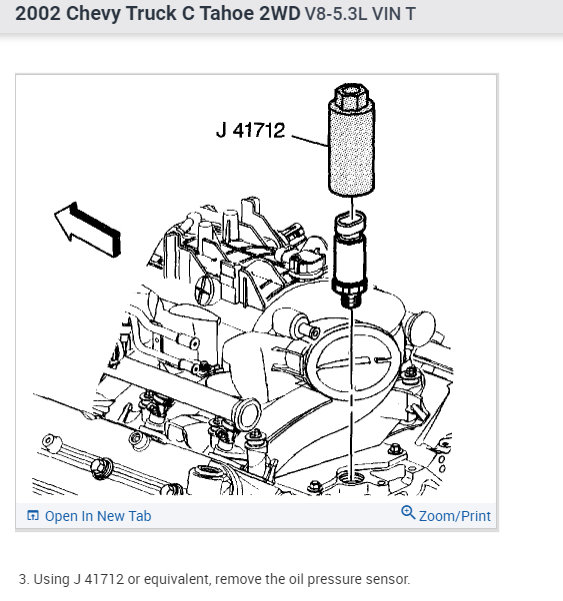 2002 Chevy Truck C Tahoe 2WD V8-5.3L VIN T

J 41712

Open In New Tab

Zoom/Print

3. Using J 41712 or equivalent, remove the oil pressure sensor.