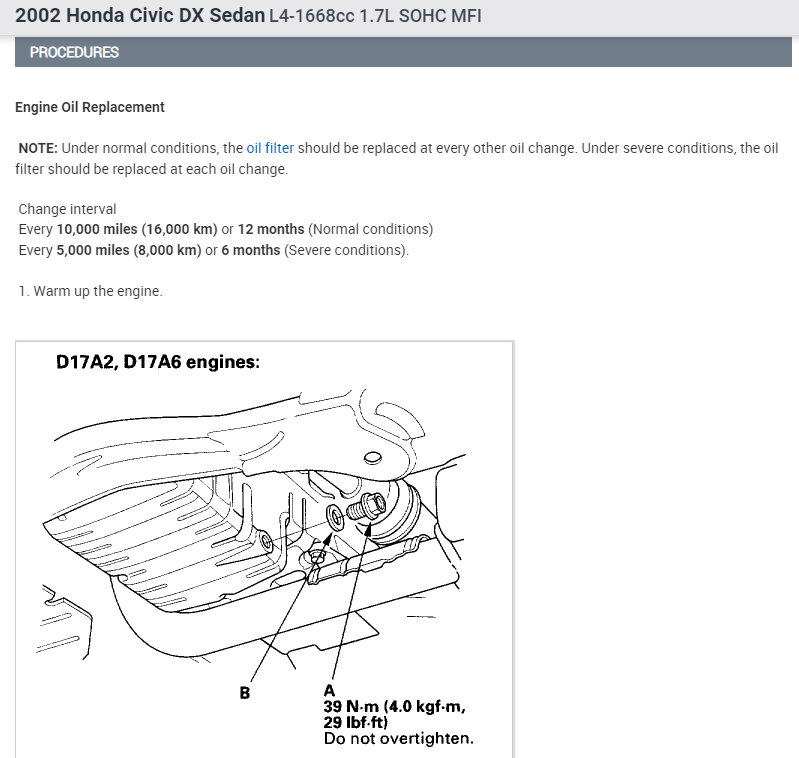 2002 Honda Civic DX Sedan L4-1668cc 1.7L SOHC MFI

PROCEDURES

Engine Oil Replacement

NOTE: Under normal conditions, the oil filter should be replaced at every other oil change. Under severe conditions, the oil filter should be replaced at each oil change.

Change interval
Every 10,000 miles (16,000 km) or 12 months (Normal conditions)
Every 5,000 miles (8,000 km) or 6 months (Severe conditions).

1. Warm up the engine.

D17A2, D17A6 engines:

B

A
39 N·m (4.0 kgf·m, 29 lbf·ft)
Do not overtighten.