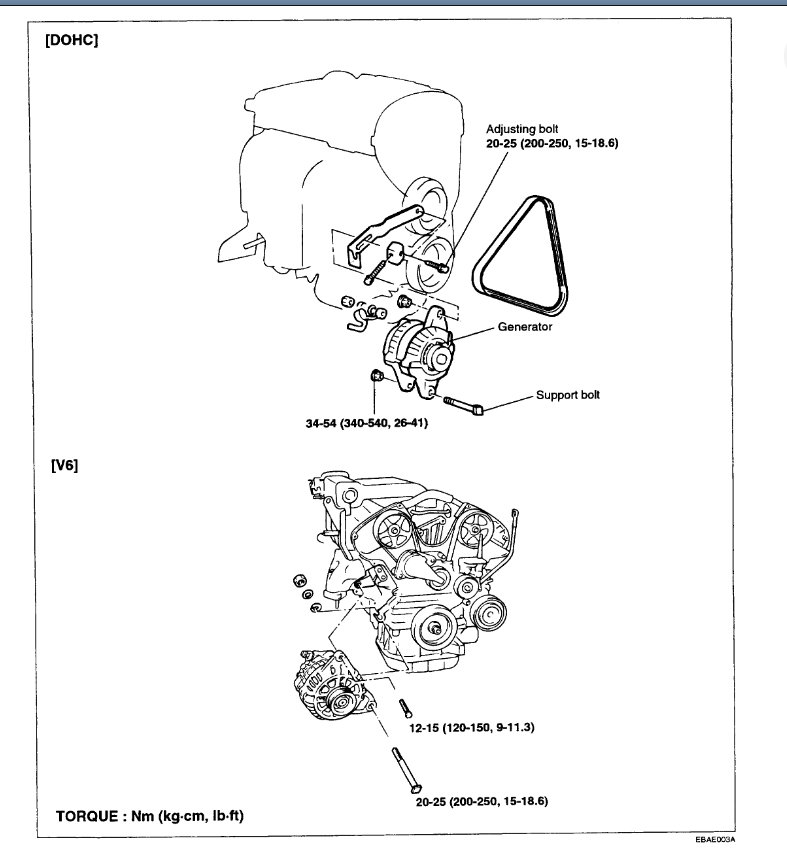 [DOHC]

Adjusting bolt
20-25 (200-250, 15-18.6)

Generator

Support bolt

34-54 (340-540, 26-41)

[V6]

12-15 (120-150, 9-11.3)

20-25 (200-250, 15-18.6)

TORQUE : Nm (kg·cm, lb·ft)

EBAE003A