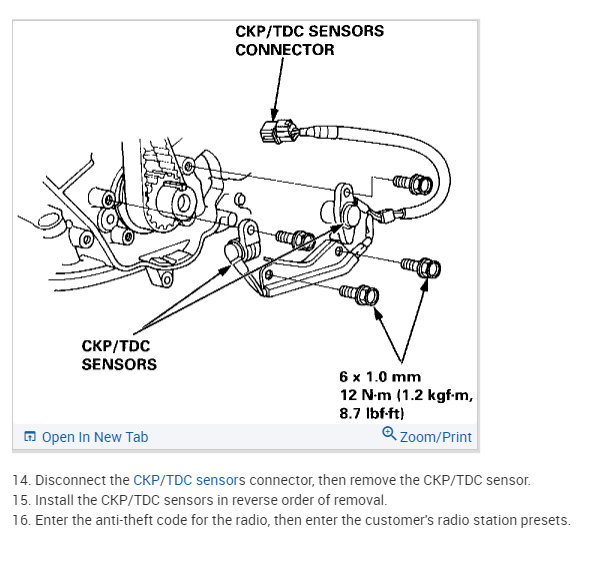 CKP/TDC SENSORS CONNECTOR

CKP/TDC SENSORS

6 x 1.0 mm
12 N·m (1.2 kgf·m, 8.7 lbf·ft)

Open In New Tab

Zoom/Print

14. Disconnect the CKP/TDC sensors connector, then remove the CKP/TDC sensor.
15. Install the CKP/TDC sensors in reverse order of removal.
16. Enter the anti-theft code for the radio, then enter the customer's radio station presets.