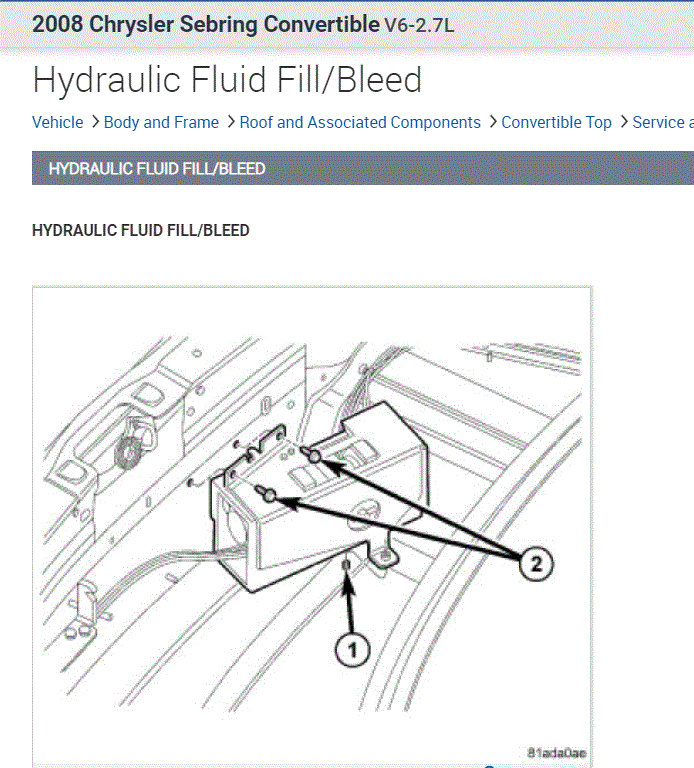 2008 Chrysler Sebring Convertible V6-2.7L

Hydraulic Fluid Fill/Bleed

Vehicle > Body and Frame > Roof and Associated Components > Convertible Top > Service a

HYDRAULIC FLUID FILL/BLEED

HYDRAULIC FLUID FILL/BLEED

2

1

81ada0ae