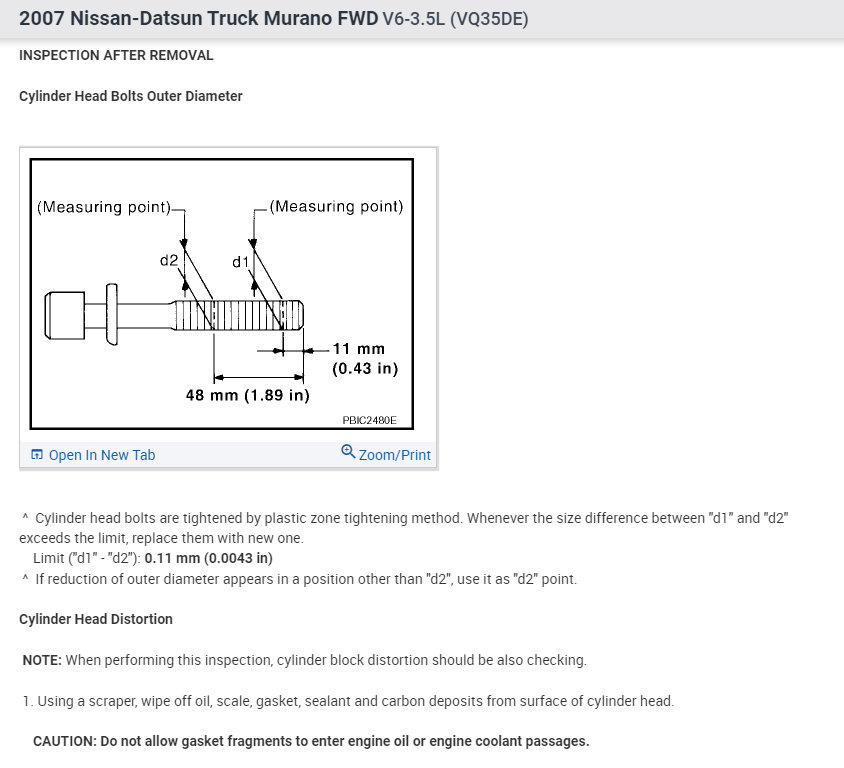 2007 Nissan-Datsun Truck Murano FWD V6-3.5L (VQ35DE)

INSPECTION AFTER REMOVAL

Cylinder Head Bolts Outer Diameter

(Measuring point)
(Measuring point)
d2
d1
11 mm
(0.43 in)
48 mm (1.89 in)
PBIC2480E

Open In New Tab
Zoom/Print

^ Cylinder head bolts are tightened by plastic zone tightening method. Whenever the size difference between "d1" and "d2" exceeds the limit, replace them with new one.
Limit ("d1" - "d2"): 0.11 mm (0.0043 in)
^ If reduction of outer diameter appears in a position other than "d2", use it as "d2" point.

Cylinder Head Distortion

NOTE: When performing this inspection, cylinder block distortion should be also checking.

1. Using a scraper, wipe off oil, scale, gasket, sealant and carbon deposits from surface of cylinder head.

CAUTION: Do not allow gasket fragments to enter engine oil or engine coolant passages.