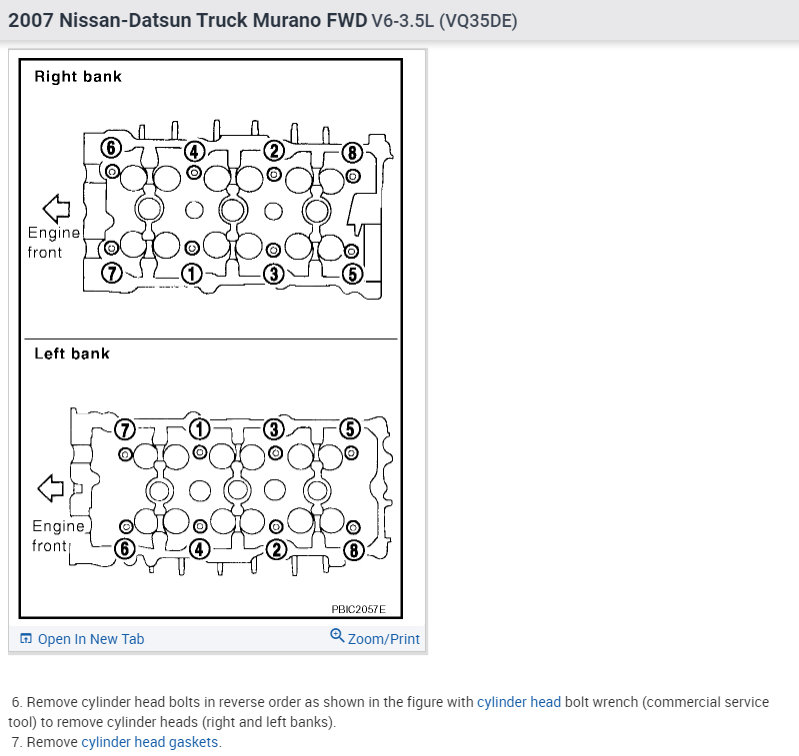 2007 Nissan-Datsun Truck Murano FWD V6-3.5L (VQ35DE)

Right bank

6 4 2 8

Engine front

7 1 3 5

Left bank

7 1 3 5

Engine front

6 4 2 8

PBIC2057E

Open In New Tab

Zoom/Print

6. Remove cylinder head bolts in reverse order as shown in the figure with cylinder head bolt wrench (commercial service tool) to remove cylinder heads (right and left banks).
7. Remove cylinder head gaskets.