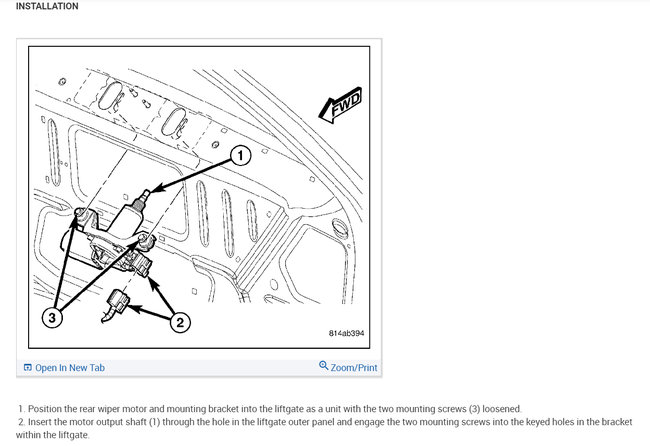 INSTALLATION

FWD

1

3

2

814ab394

Open In New Tab

Zoom/Print

1. Position the rear wiper motor and mounting bracket into the liftgate as a unit with the two mounting screws (3) loosened.

2. Insert the motor output shaft (1) through the hole in the liftgate outer panel and engage the two mounting screws into the keyed holes in the bracket within the liftgate.