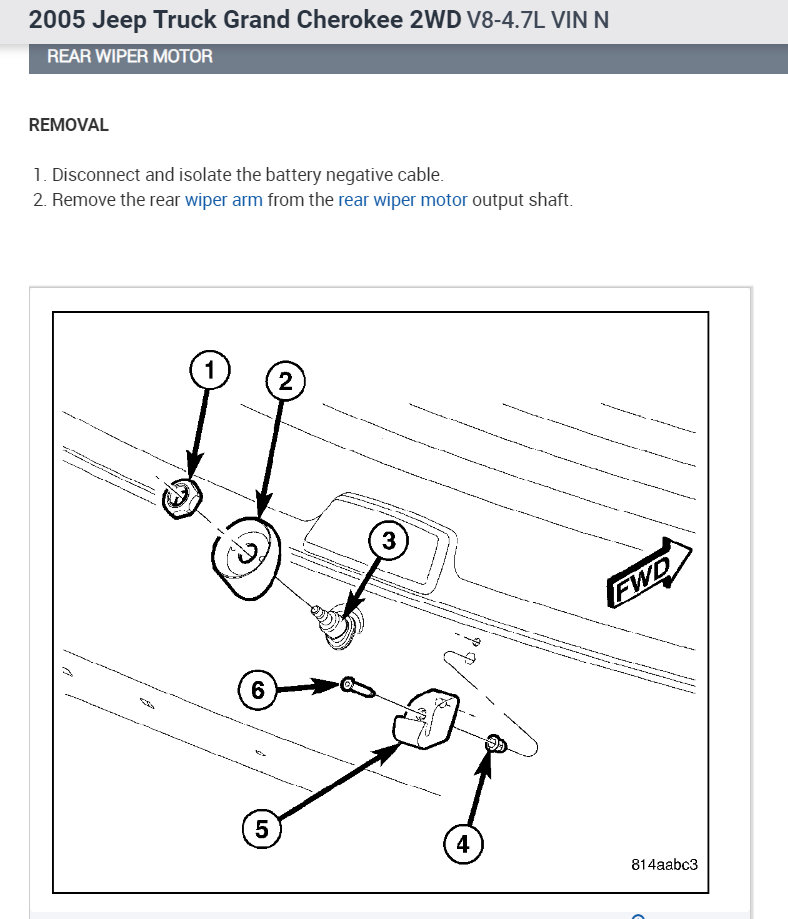 2005 Jeep Truck Grand Cherokee 2WD V8-4.7L VIN N

REAR WIPER MOTOR

REMOVAL

1. Disconnect and isolate the battery negative cable.
2. Remove the rear wiper arm from the rear wiper motor output shaft.

1
2
3
FWD
6
5
4
814aabc3