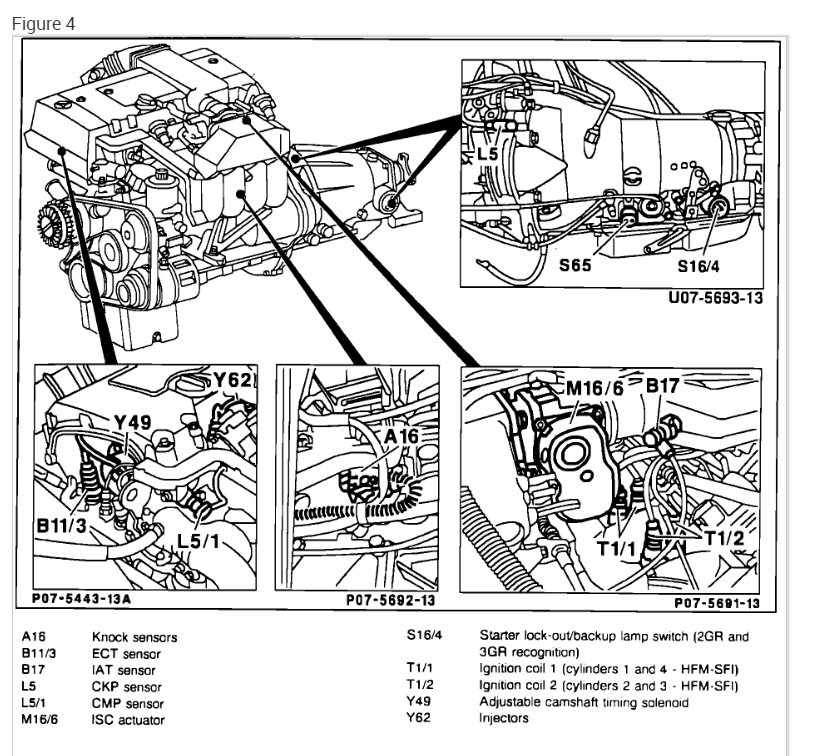 Figure 4

L5
S65
S16/4
U07-5693-13

Y62
Y49
B11/3
L5/1
P07-5443-13A

A16
P07-5692-13

M16/6
B17
T1/1
T1/2
P07-5691-13

| | |
|---|---|
| A16 | Knock sensors |
| B11/3 | ECT sensor |
| B17 | IAT sensor |
| L5 | CKP sensor |
| L5/1 | CMP sensor |
| M16/6 | ISC actuator |

| | |
|---|---|
| S16/4 | Starter lock-out/backup lamp switch (2GR and 3GR recognition) |
| T1/1 | Ignition coil 1 (cylinders 1 and 4 - HFM-SFI) |
| T1/2 | Ignition coil 2 (cylinders 2 and 3 - HFM-SFI) |
| Y49 | Adjustable camshaft timing solenoid |
| Y62 | Injectors |