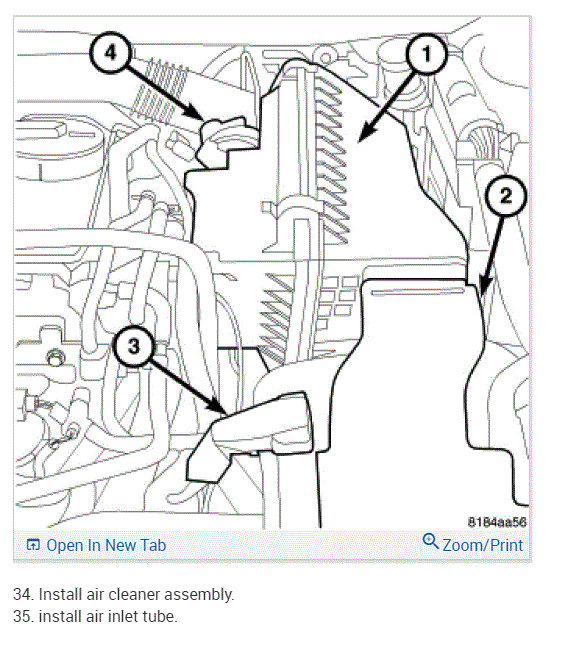 4
1
2
3
8184aa56
Open In New Tab
Zoom/Print

34. Install air cleaner assembly.
35. install air inlet tube.