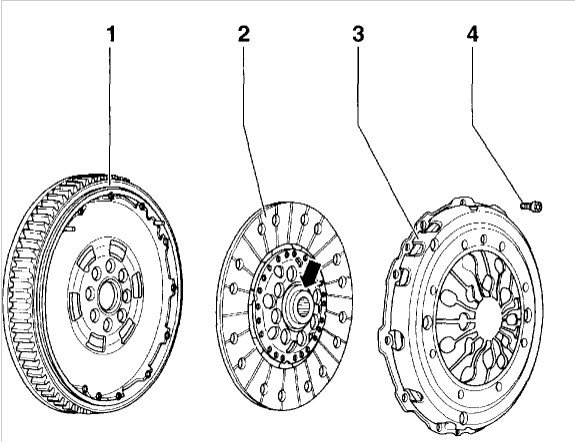 1
2
3
4