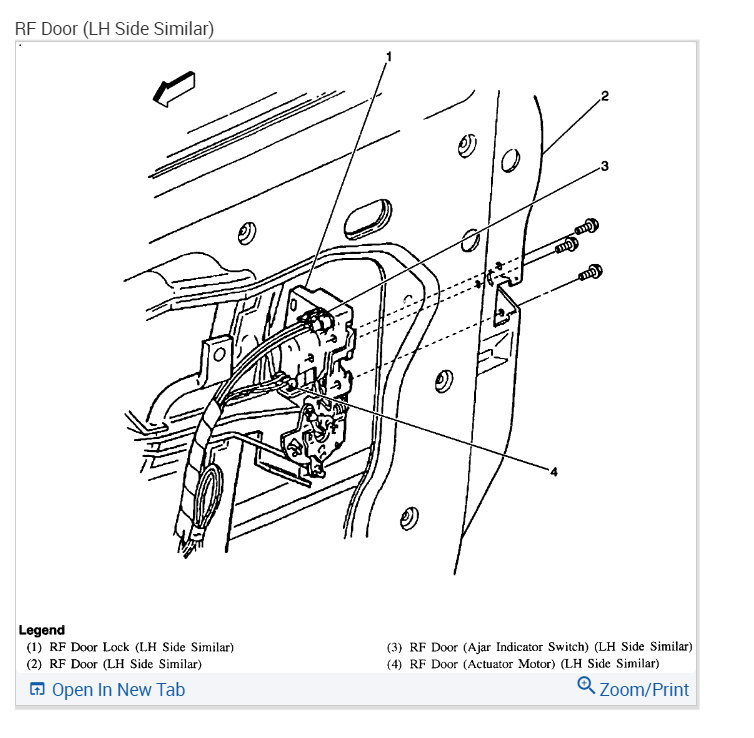 RF Door (LH Side Similar)

1
2
3
4

Legend
(1) RF Door Lock (LH Side Similar)
(2) RF Door (LH Side Similar)
(3) RF Door (Ajar Indicator Switch) (LH Side Similar)
(4) RF Door (Actuator Motor) (LH Side Similar)

Open In New Tab
Zoom/Print