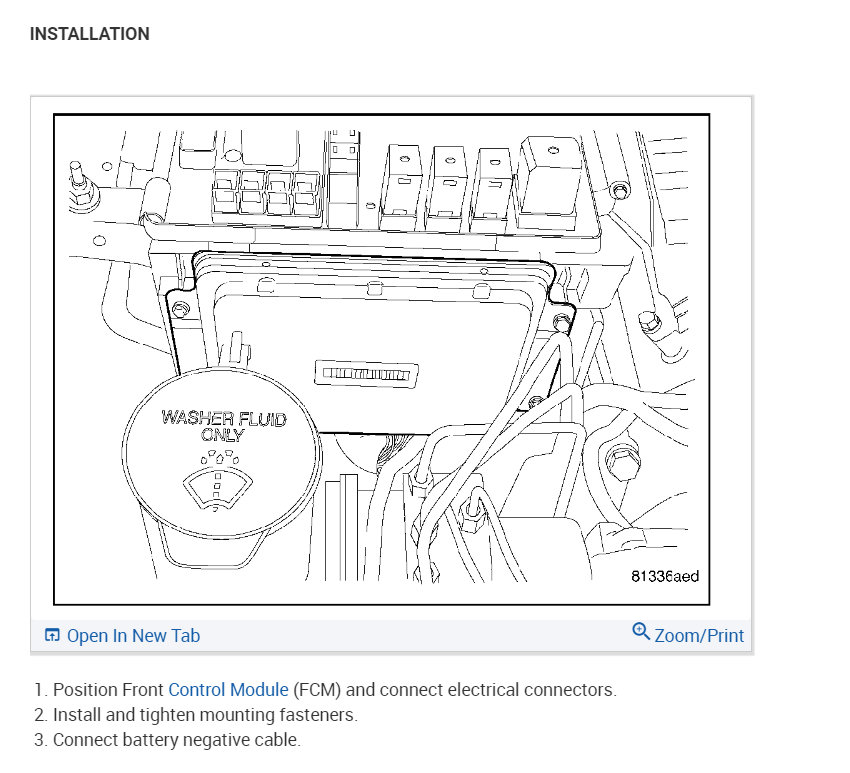 INSTALLATION

WASHER FLUID ONLY

81336aed

Open In New Tab

Zoom/Print

1. Position Front Control Module (FCM) and connect electrical connectors.
2. Install and tighten mounting fasteners.
3. Connect battery negative cable.