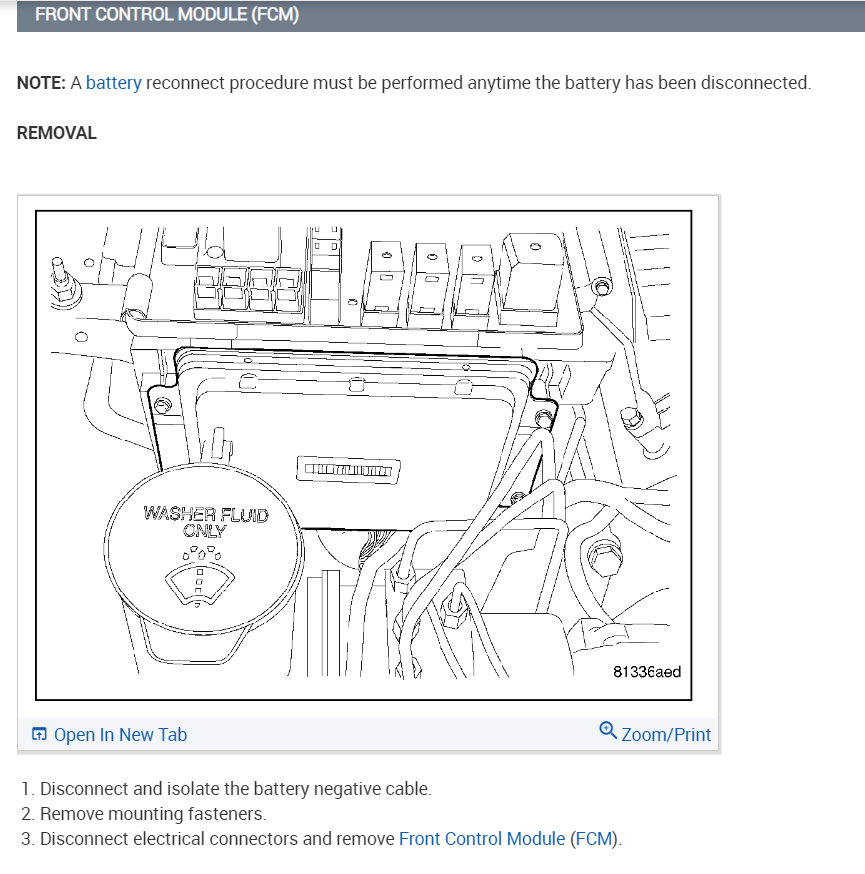 FRONT CONTROL MODULE (FCM)

NOTE: A battery reconnect procedure must be performed anytime the battery has been disconnected.

REMOVAL

WASHER FLUID ONLY

81336aed

Open In New Tab

Zoom/Print

1. Disconnect and isolate the battery negative cable.
2. Remove mounting fasteners.
3. Disconnect electrical connectors and remove Front Control Module (FCM).