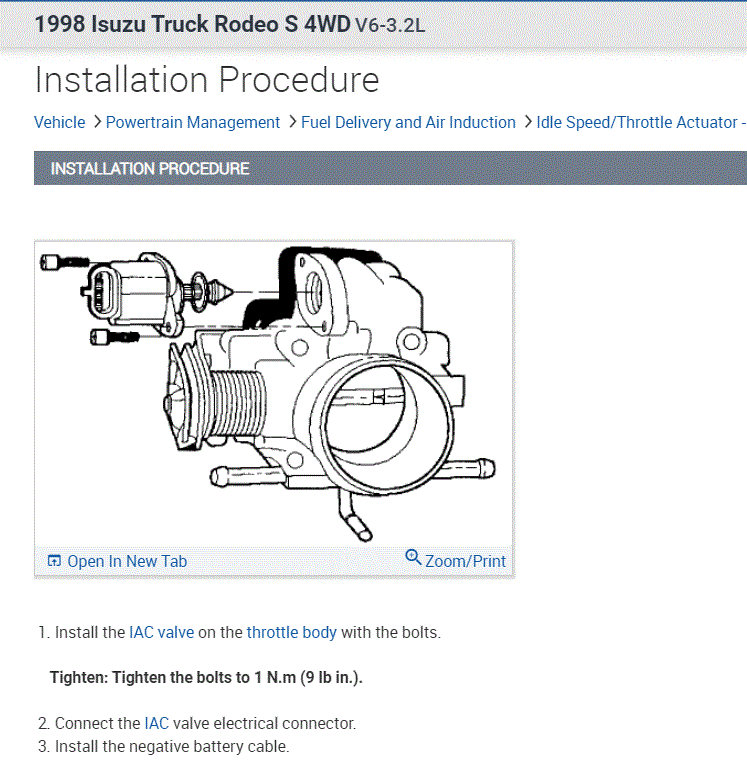 1998 Isuzu Truck Rodeo S 4WD V6-3.2L

Installation Procedure

Vehicle > Powertrain Management > Fuel Delivery and Air Induction > Idle Speed/Throttle Actuator -

INSTALLATION PROCEDURE

Open In New Tab
Zoom/Print

1. Install the IAC valve on the throttle body with the bolts.

Tighten: Tighten the bolts to 1 N.m (9 lb in.).

2. Connect the IAC valve electrical connector.
3. Install the negative battery cable.