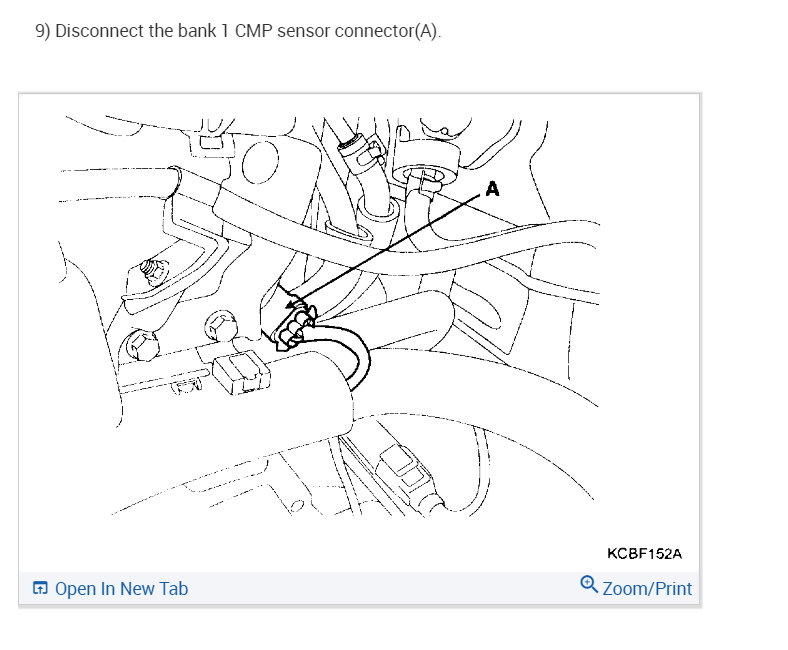 9) Disconnect the bank 1 CMP sensor connector(A).

A

KCBF152A

Open In New Tab

Zoom/Print