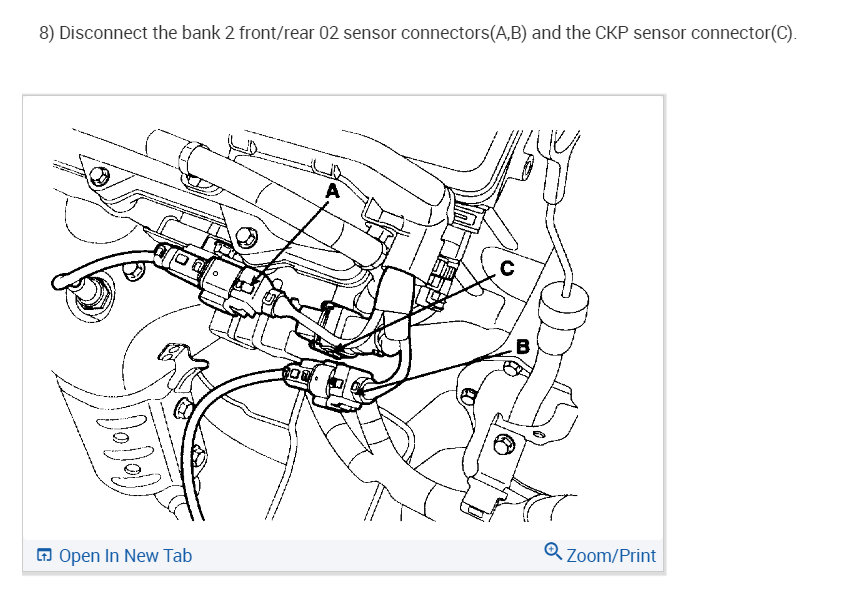 8) Disconnect the bank 2 front/rear 02 sensor connectors(A,B) and the CKP sensor connector(C).

A

C

B

Open In New Tab

Zoom/Print