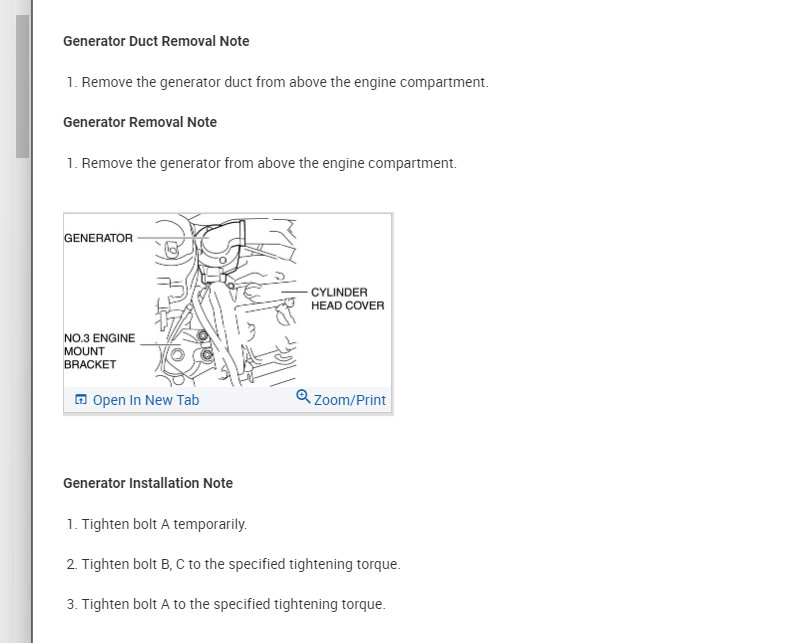 Generator Duct Removal Note

1. Remove the generator duct from above the engine compartment.

Generator Removal Note

1. Remove the generator from above the engine compartment.

GENERATOR

CYLINDER HEAD COVER

NO.3 ENGINE MOUNT BRACKET

Open In New Tab

Zoom/Print

Generator Installation Note

1. Tighten bolt A temporarily.

2. Tighten bolt B, C to the specified tightening torque.

3. Tighten bolt A to the specified tightening torque.