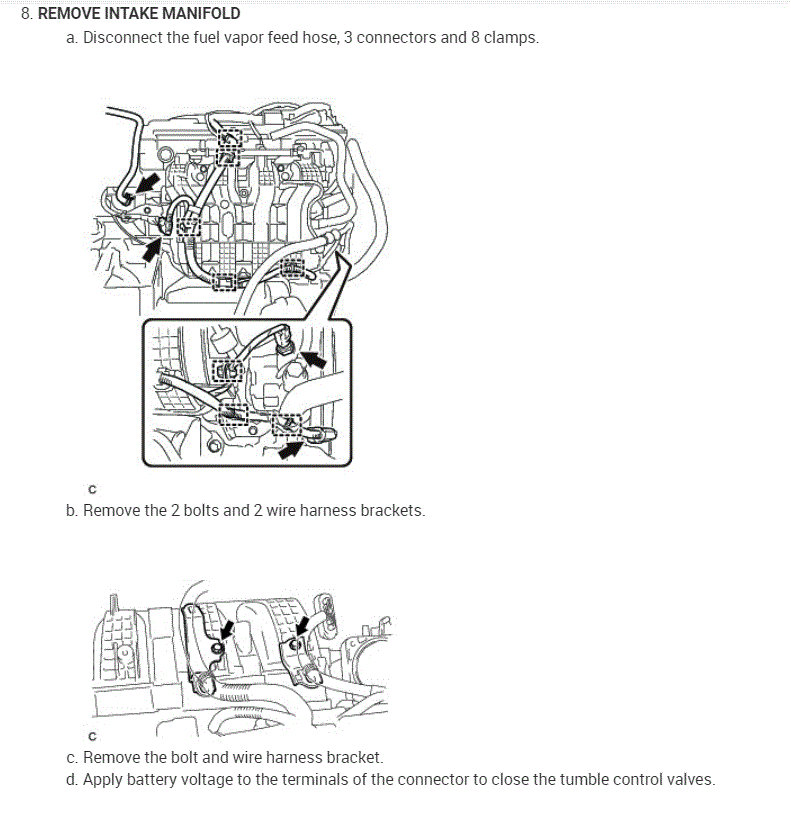 8. REMOVE INTAKE MANIFOLD

a. Disconnect the fuel vapor feed hose, 3 connectors and 8 clamps.

C

b. Remove the 2 bolts and 2 wire harness brackets.

C

c. Remove the bolt and wire harness bracket.

d. Apply battery voltage to the terminals of the connector to close the tumble control valves.