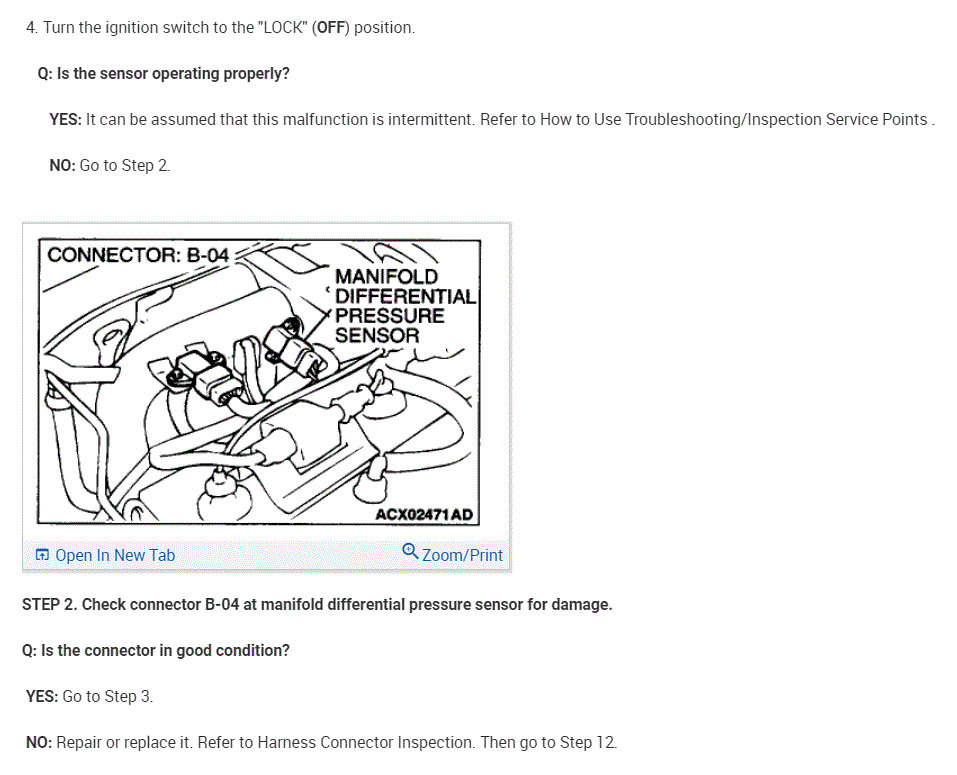 4. Turn the ignition switch to the "LOCK" (OFF) position.

Q: Is the sensor operating properly?

YES: It can be assumed that this malfunction is intermittent. Refer to How to Use Troubleshooting/Inspection Service Points .

NO: Go to Step 2.

CONNECTOR: B-04

MANIFOLD DIFFERENTIAL PRESSURE SENSOR

ACX02471AD

Open In New Tab

Zoom/Print

STEP 2. Check connector B-04 at manifold differential pressure sensor for damage.

Q: Is the connector in good condition?

YES: Go to Step 3.

NO: Repair or replace it. Refer to Harness Connector Inspection. Then go to Step 12.