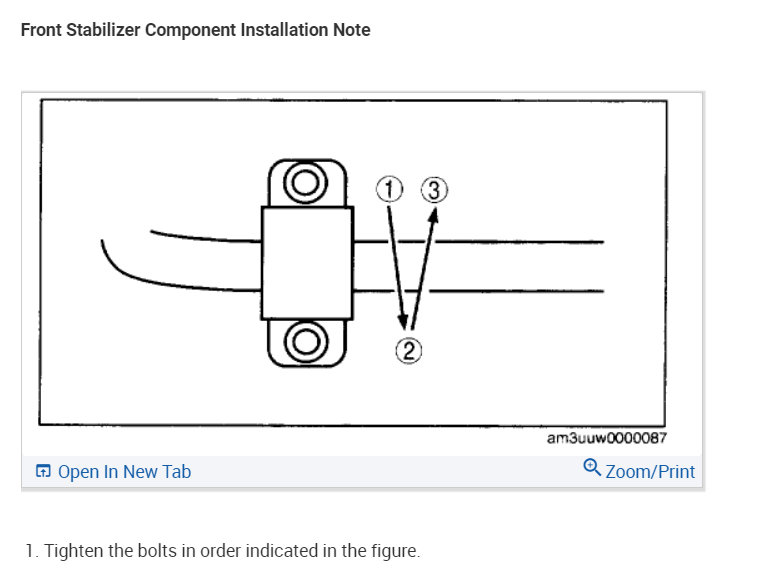 Front Stabilizer Component Installation Note

1
3
2

am3uuw0000087

Open In New Tab

Zoom/Print

1. Tighten the bolts in order indicated in the figure.