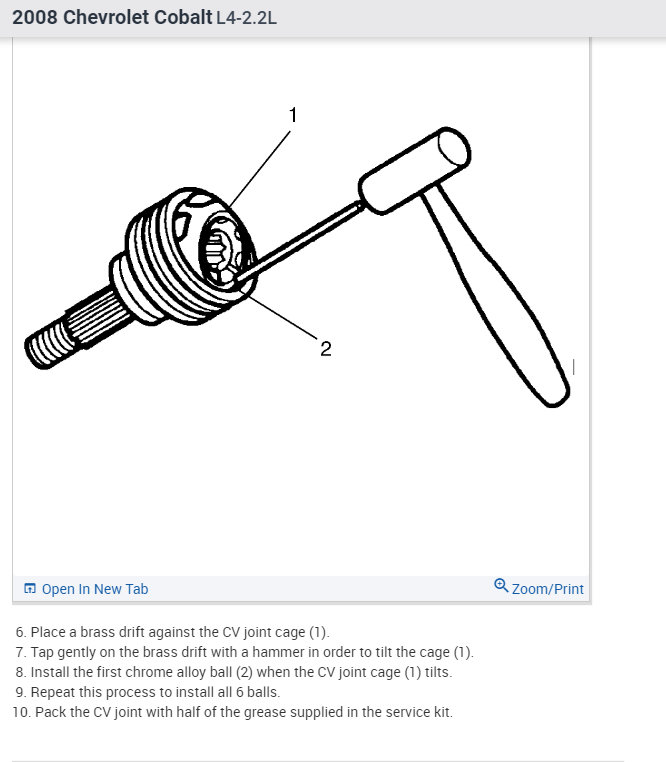 2008 Chevrolet Cobalt L4-2.2L

1

2

Open In New Tab

Zoom/Print

6. Place a brass drift against the CV joint cage (1).
7. Tap gently on the brass drift with a hammer in order to tilt the cage (1).
8. Install the first chrome alloy ball (2) when the CV joint cage (1) tilts.
9. Repeat this process to install all 6 balls.
10. Pack the CV joint with half of the grease supplied in the service kit.