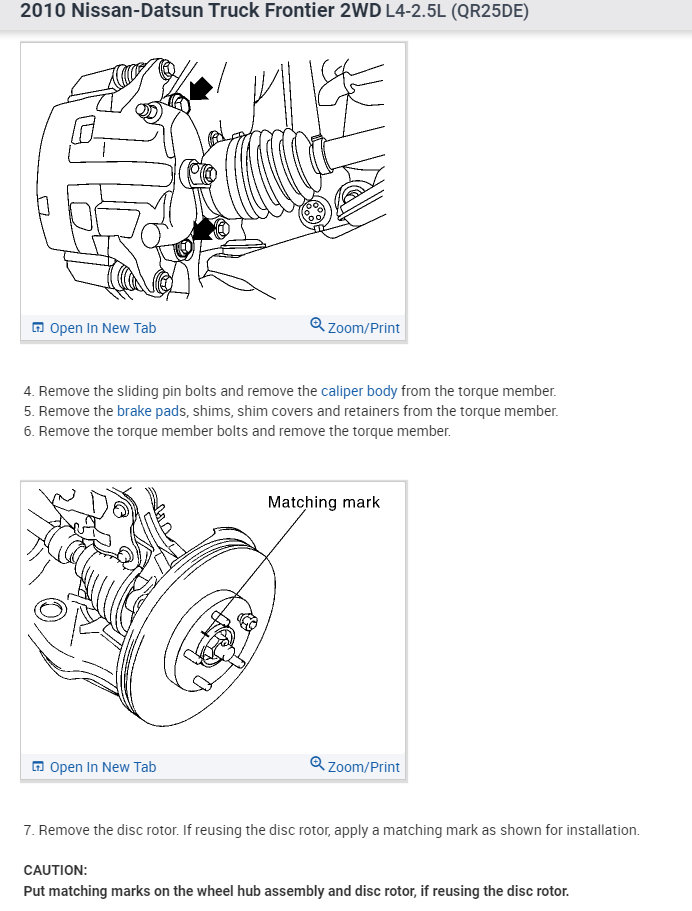 2010 Nissan-Datsun Truck Frontier 2WD L4-2.5L (QR25DE)

Open In New Tab
Zoom/Print

4. Remove the sliding pin bolts and remove the caliper body from the torque member.
5. Remove the brake pads, shims, shim covers and retainers from the torque member.
6. Remove the torque member bolts and remove the torque member.

Matching mark

Open In New Tab
Zoom/Print

7. Remove the disc rotor. If reusing the disc rotor, apply a matching mark as shown for installation.

CAUTION:
Put matching marks on the wheel hub assembly and disc rotor, if reusing the disc rotor.