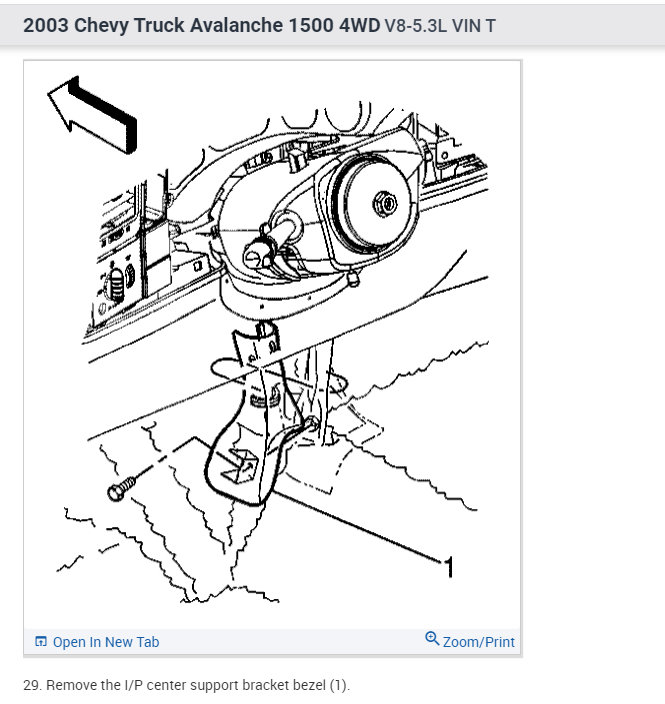 2003 Chevy Truck Avalanche 1500 4WD V8-5.3L VIN T

1

Open In New Tab

Zoom/Print

29. Remove the I/P center support bracket bezel (1).