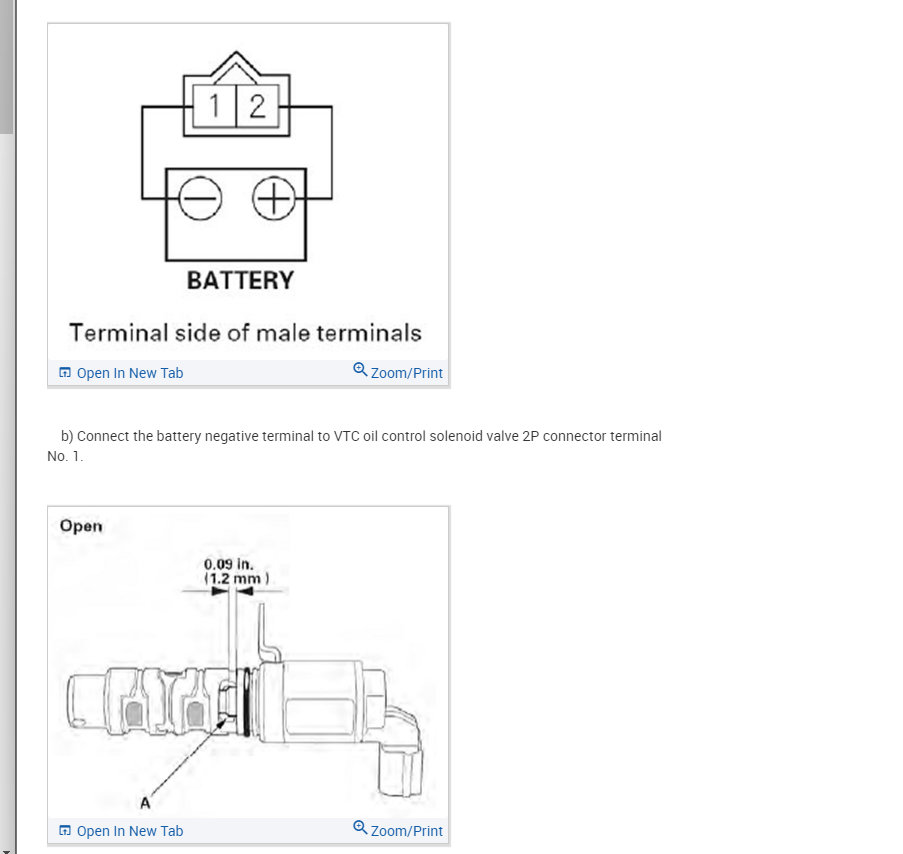 1 2

BATTERY

Terminal side of male terminals

Open In New Tab Zoom/Print

b) Connect the battery negative terminal to VTC oil control solenoid valve 2P connector terminal No. 1.

Open

0.09 in.
(1.2 mm)

A

Open In New Tab Zoom/Print